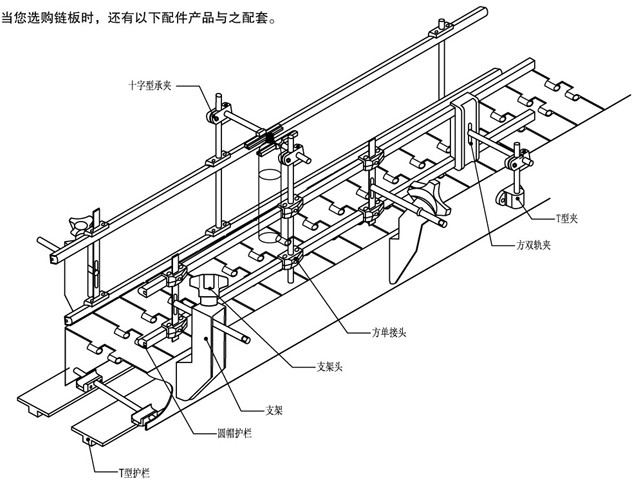 当您选购链板时，还有以下配件产品与之配套。

十字型承夹

T型夹

方双轨夹

方单接头

支架头

支架

圆帽护栏

T型护栏